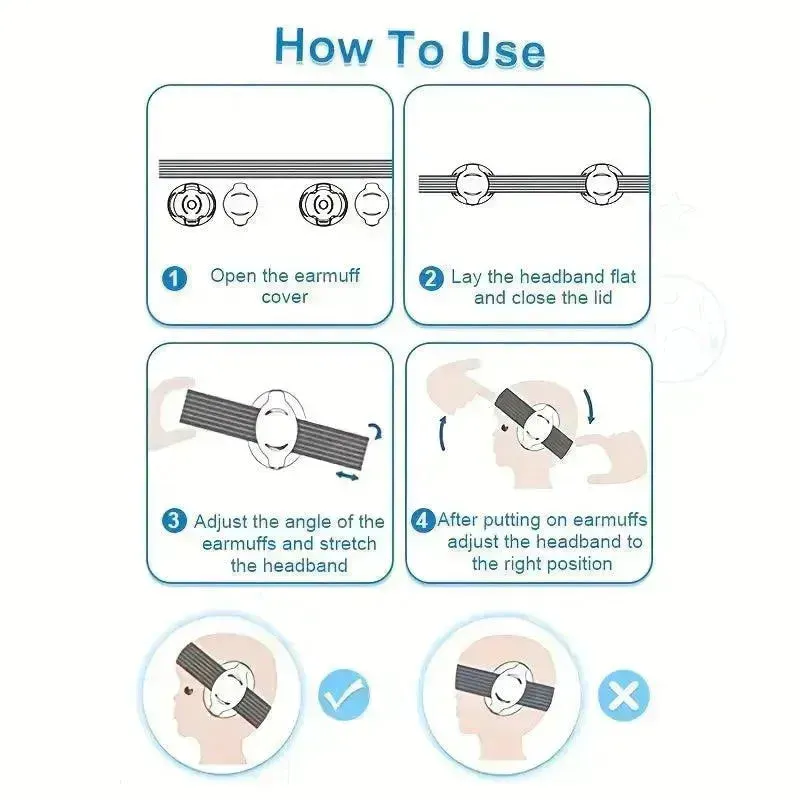 How To Use

1 Open the earmuff cover

2 Lay the headband flat and close the lid

3 Adjust the angle of the earmuffs and stretch the headband

4 After putting on earmuffs adjust the headband to the right position